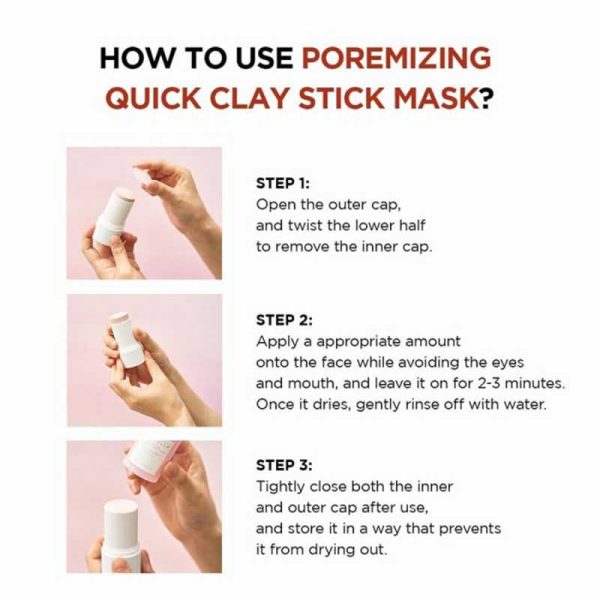 HOW TO USE POREMIZING QUICK CLAY STICK MASK?

STEP 1:
Open the outer cap, and twist the lower half to remove the inner cap.

STEP 2:
Apply a appropriate amount onto the face while avoiding the eyes and mouth, and leave it on for 2-3 minutes. Once it dries, gently rinse off with water.

STEP 3:
Tightly close both the inner and outer cap after use, and store it in a way that prevents it from drying out.