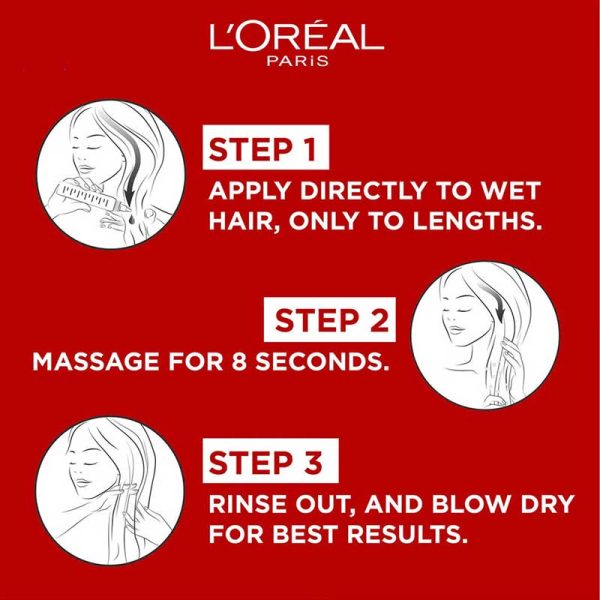 L'ORÉAL
PARIS

STEP 1
APPLY DIRECTLY TO WET HAIR, ONLY TO LENGTHS.

STEP 2
MASSAGE FOR 8 SECONDS.

STEP 3
RINSE OUT, AND BLOW DRY FOR BEST RESULTS.