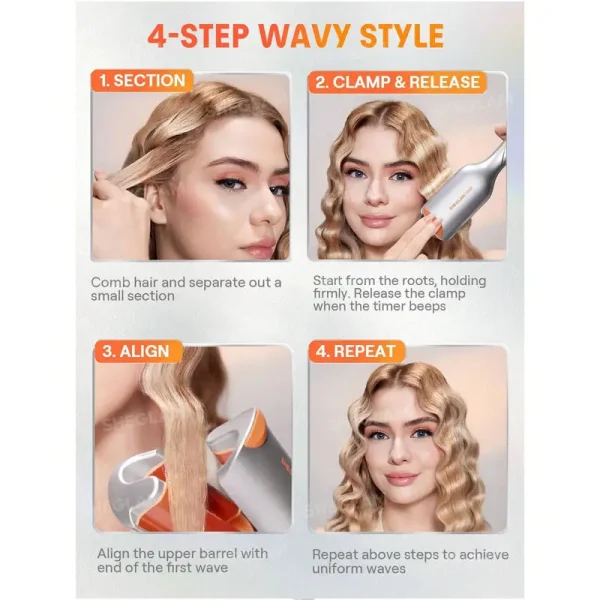 4-STEP WAVY STYLE

1. SECTION

Comb hair and separate out a small section

2. CLAMP & RELEASE

Start from the roots, holding firmly. Release the clamp when the timer beeps

3. ALIGN

Align the upper barrel with end of the first wave

4. REPEAT

Repeat above steps to achieve uniform waves