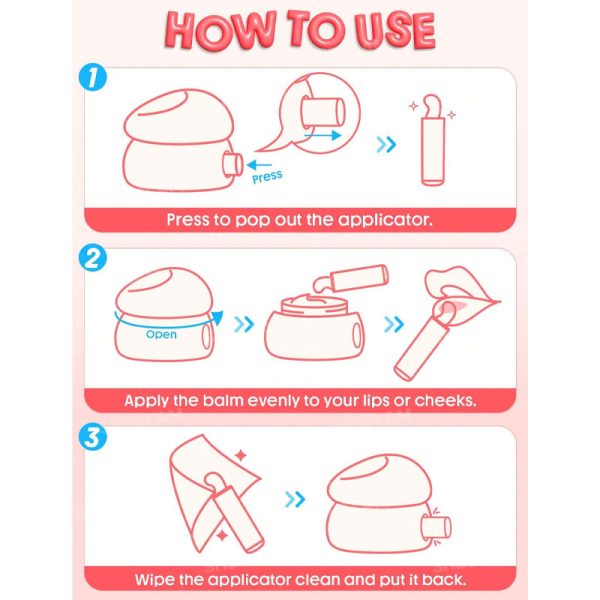 HOW TO USE

1

Press

Press to pop out the applicator.

2

Open

Apply the balm evenly to your lips or cheeks.

3

Wipe the applicator clean and put it back.