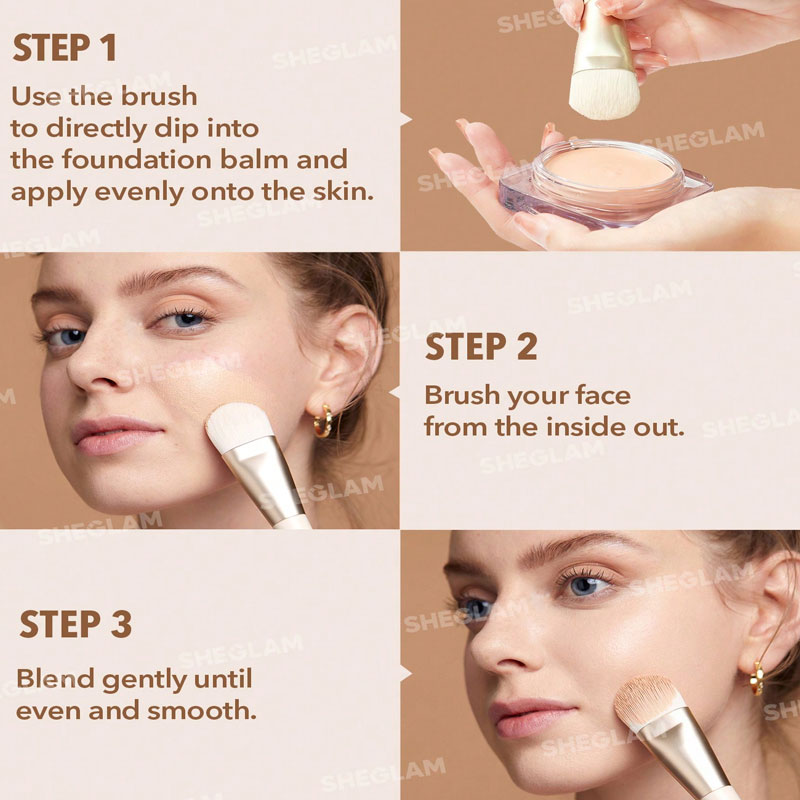 STEP 1

Use the brush to directly dip into the foundation balm and apply evenly onto the skin.

STEP 2

Brush your face from the inside out.

STEP 3

Blend gently until even and smooth.

SHEGLAM