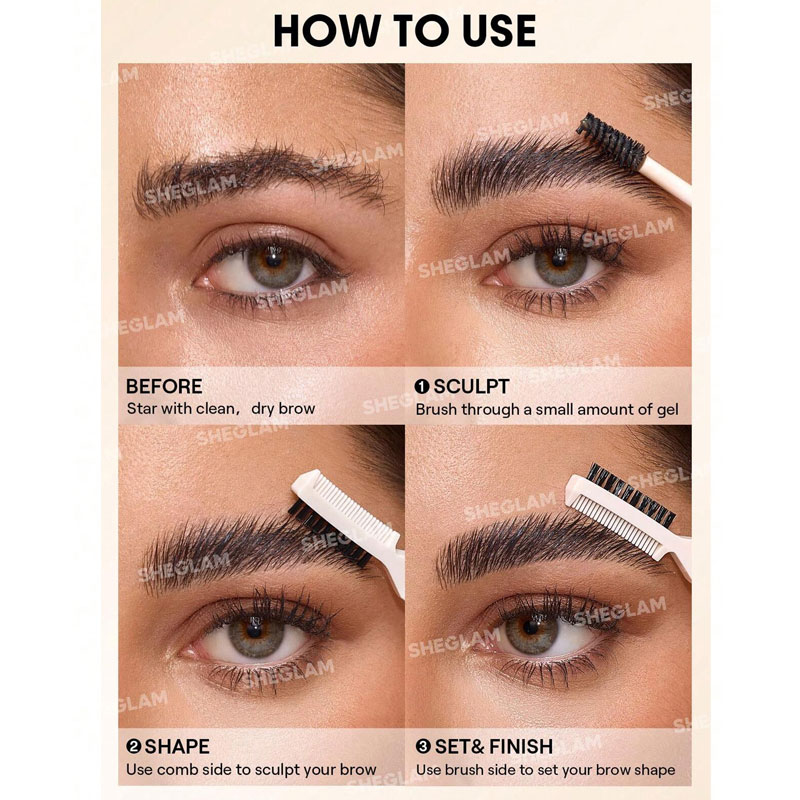 HOW TO USE

SHEGLAM

BEFORE
Star with clean, dry brow

❶ SCULPT
Brush through a small amount of gel

❷ SHAPE
Use comb side to sculpt your brow

❸ SET& FINISH
Use brush side to set your brow shape