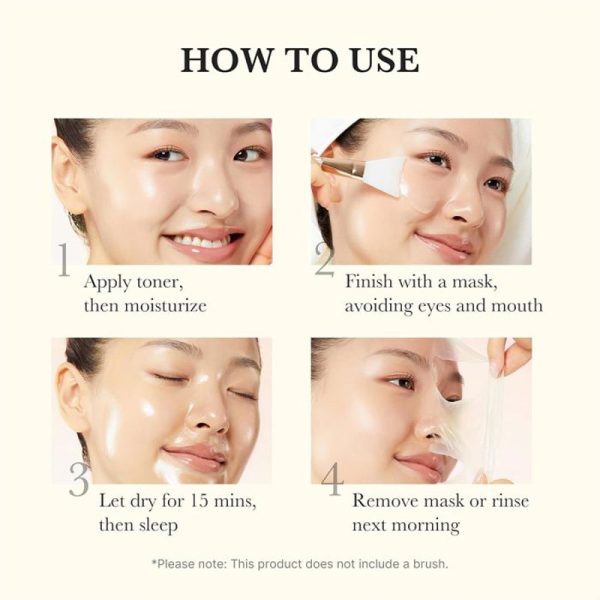 HOW TO USE

1
Apply toner, then moisturize

2
Finish with a mask, avoiding eyes and mouth

3
Let dry for 15 mins, then sleep

4
Remove mask or rinse next morning

*Please note: This product does not include a brush.