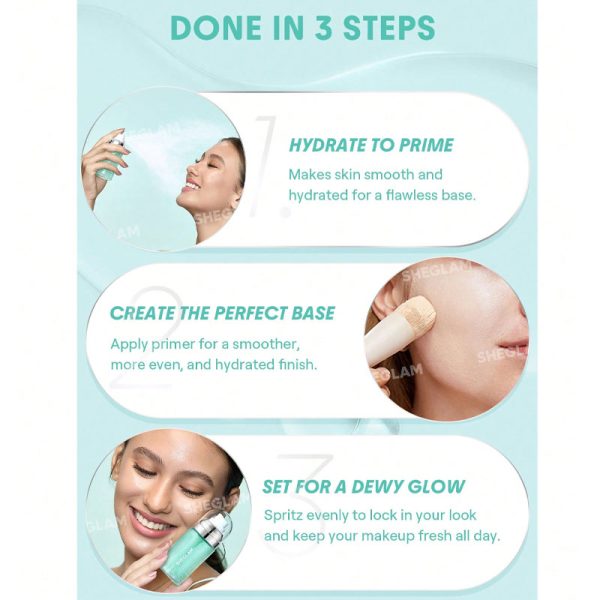 DONE IN 3 STEPS

1.

HYDRATE TO PRIME

Makes skin smooth and hydrated for a flawless base.

SHEGLAM

2

CREATE THE PERFECT BASE

Apply primer for a smoother, more even, and hydrated finish.

SHEGLAM

3

SET FOR A DEWY GLOW

Spritz evenly to lock in your look and keep your makeup fresh all day.

SHEGLAM