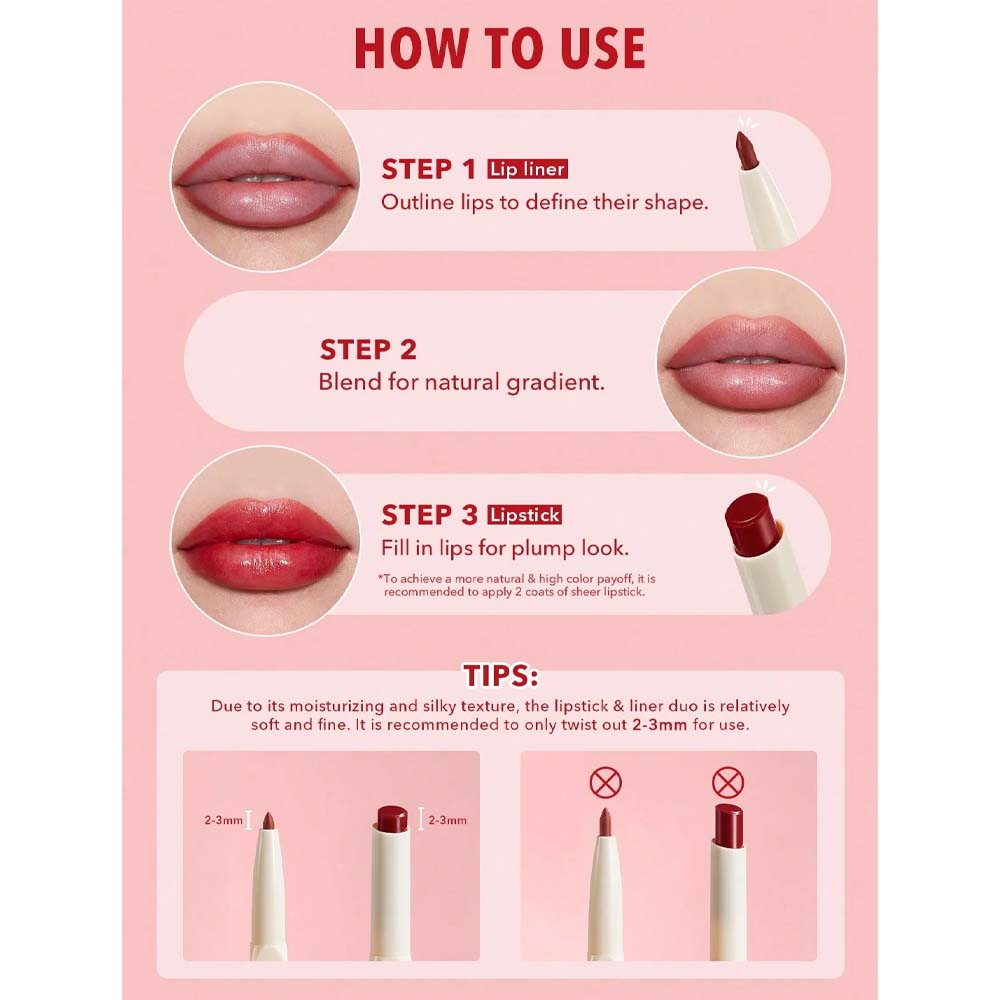 HOW TO USE

STEP 1 Lip liner
Outline lips to define their shape.

STEP 2
Blend for natural gradient.

STEP 3 Lipstick
Fill in lips for plump look.

*To achieve a more natural & high color payoff, it is recommended to apply 2 coats of sheer lipstick.

TIPS:
Due to its moisturizing and silky texture, the lipstick & liner duo is relatively soft and fine. It is recommended to only twist out 2-3mm for use.

2-3mm

2-3mm