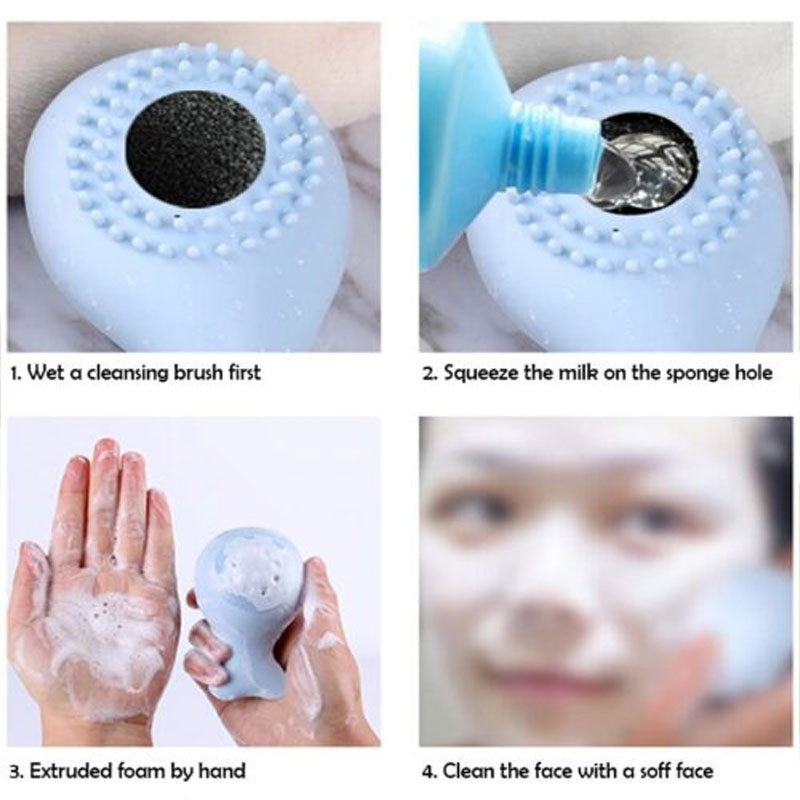 1. Wet a cleansing brush first

2. Squeeze the milk on the sponge hole

3. Extruded foam by hand

4. Clean the face with a soff face