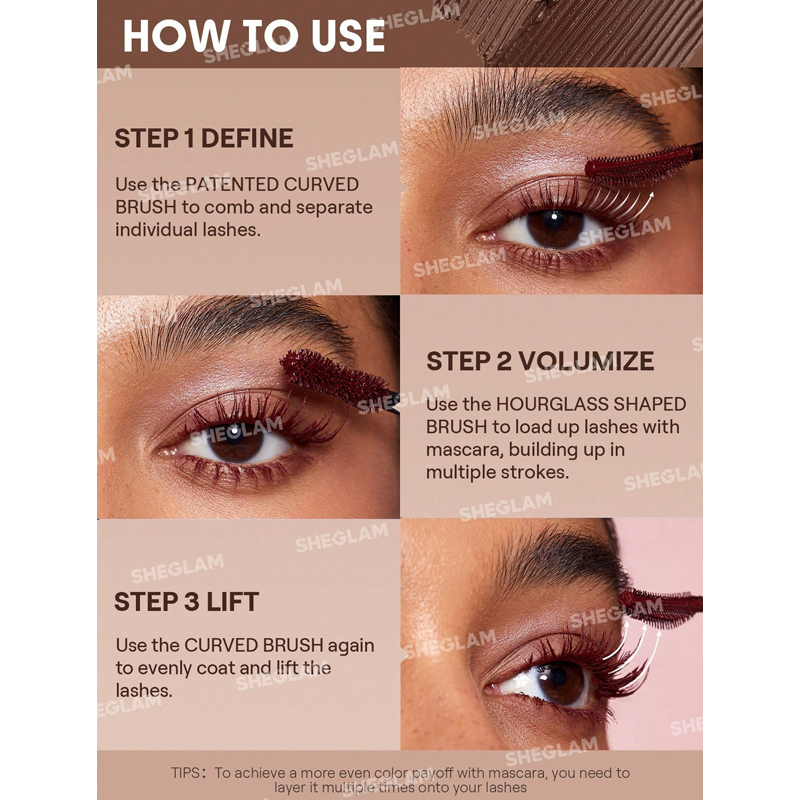 HOW TO USE

STEP 1 DEFINE

Use the PATENTED CURVED BRUSH to comb and separate individual lashes.

STEP 2 VOLUMIZE

Use the HOURGLASS SHAPED BRUSH to load up lashes with mascara, building up in multiple strokes.

STEP 3 LIFT

Use the CURVED BRUSH again to evenly coat and lift the lashes.

TIPS: To achieve a more even color payoff with mascara, you need to layer it multiple times onto your lashes

SHEGLAM