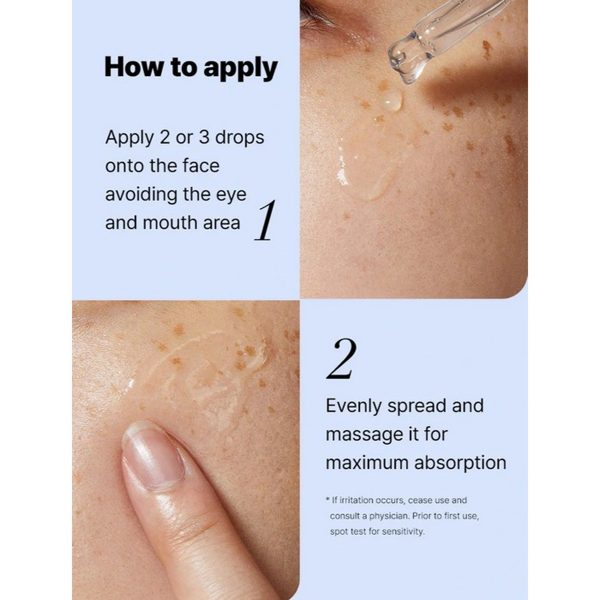 How to apply

Apply 2 or 3 drops onto the face avoiding the eye and mouth area 1

2

Evenly spread and massage it for maximum absorption

* If irritation occurs, cease use and consult a physician. Prior to first use, spot test for sensitivity.