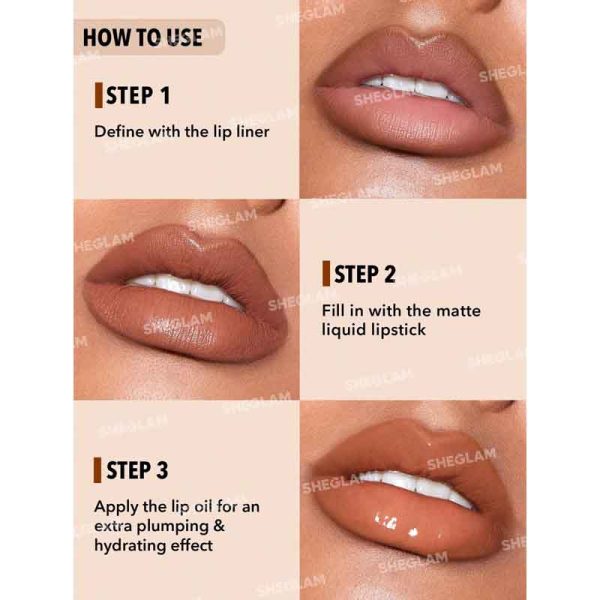 HOW TO USE

STEP 1

Define with the lip liner

STEP 2

Fill in with the matte liquid lipstick

STEP 3

Apply the lip oil for an extra plumping & hydrating effect

SHEGLAM