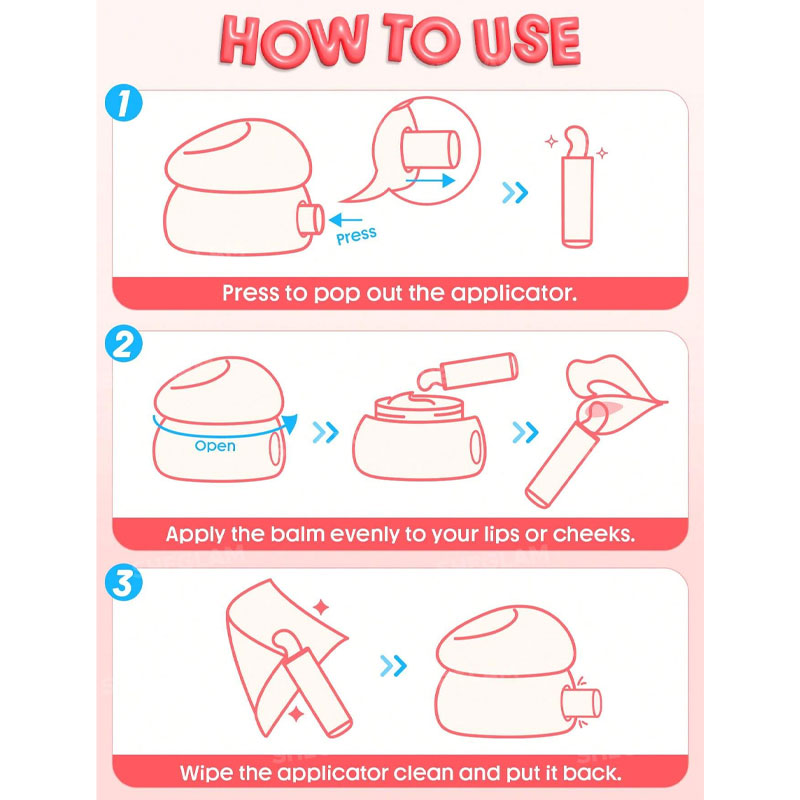 HOW TO USE

1

Press

Press to pop out the applicator.

2

Open

Apply the balm evenly to your lips or cheeks.

3

Wipe the applicator clean and put it back.