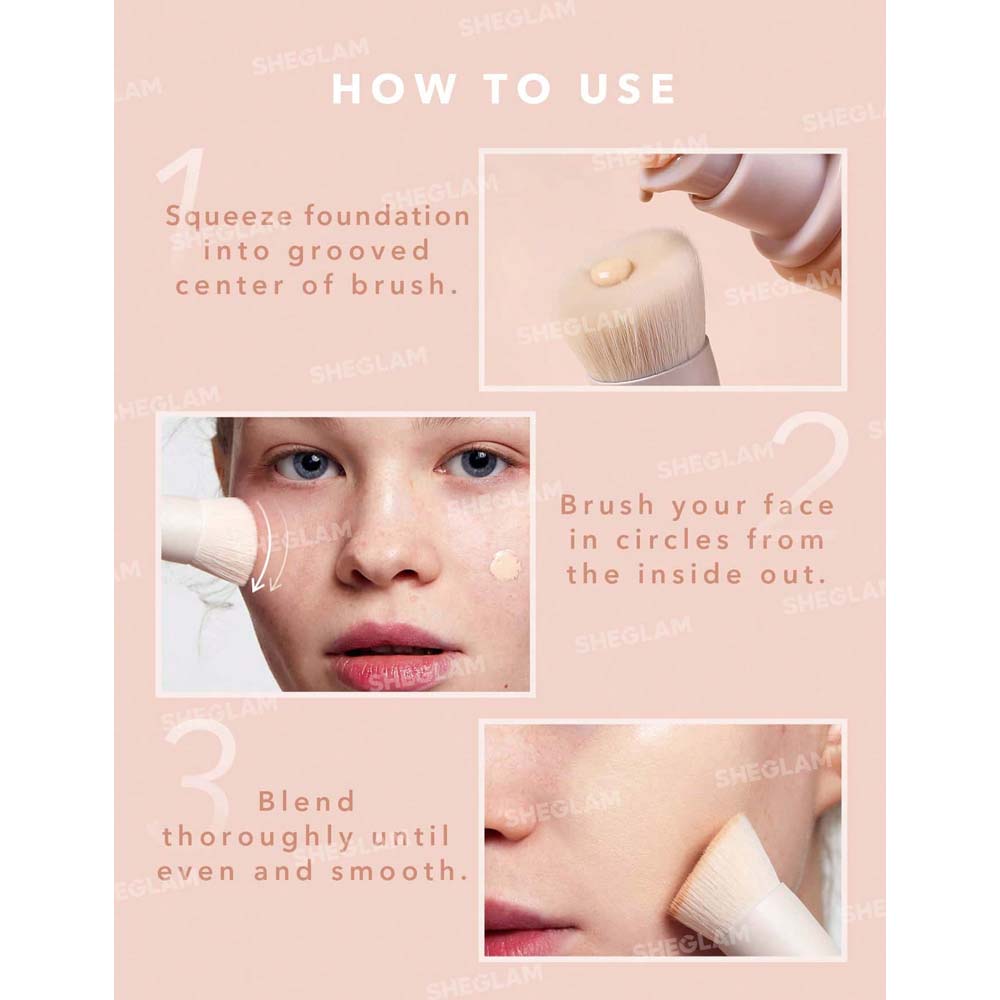 SHEGLAM

HOW TO USE

1

Squeeze foundation into grooved center of brush.

2

Brush your face in circles from the inside out.

3

Blend thoroughly until even and smooth.