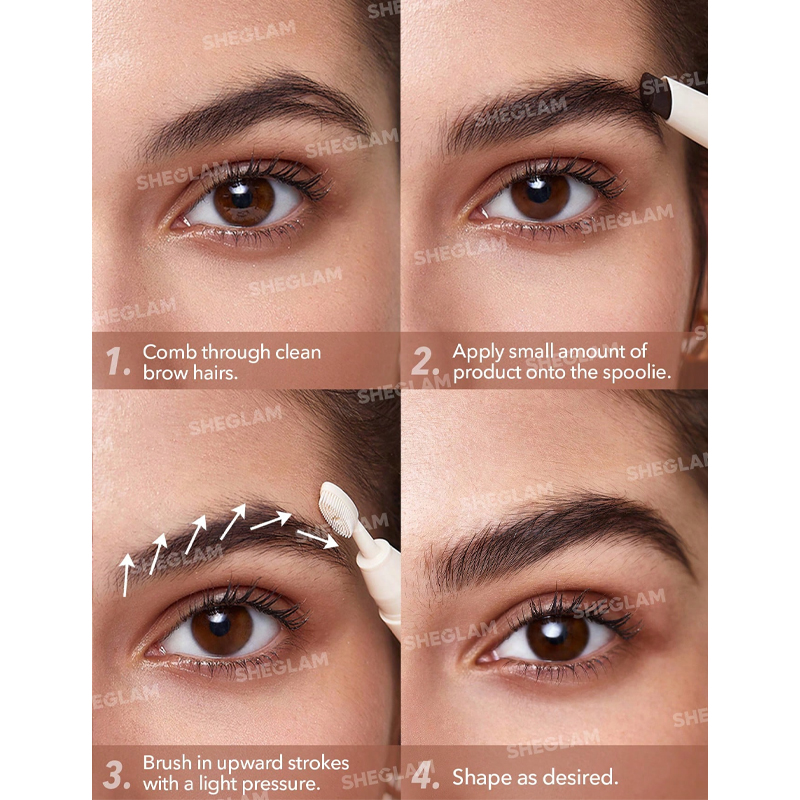 SHEGLAM

1. Comb through clean brow hairs.

2. Apply small amount of product onto the spoolie.

3. Brush in upward strokes with a light pressure.

4. Shape as desired.